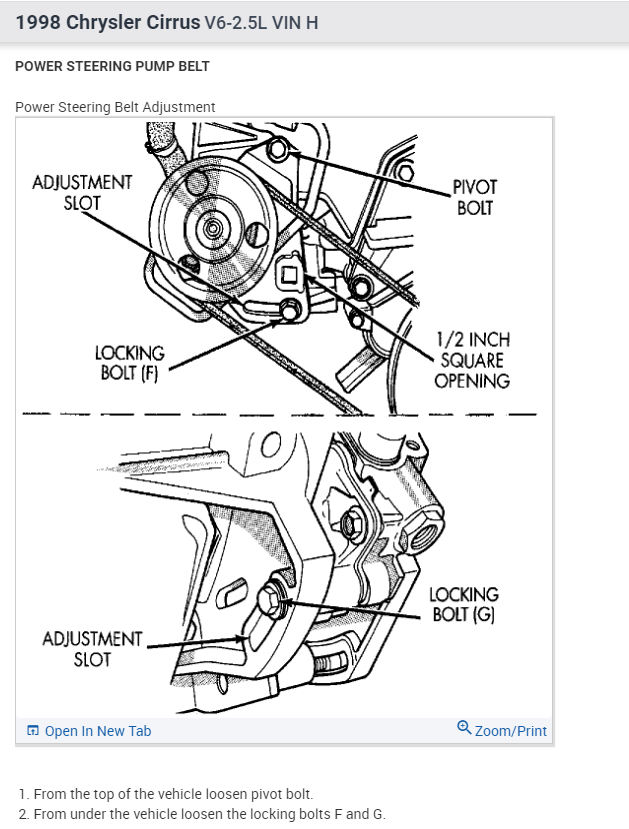 1998 Chrysler Cirrus V6-2.5L VIN H

POWER STEERING PUMP BELT

Power Steering Belt Adjustment

ADJUSTMENT SLOT

PIVOT BOLT

LOCKING BOLT (F)

1/2 INCH SQUARE OPENING

LOCKING BOLT (G)

ADJUSTMENT SLOT

Open In New Tab

Zoom/Print

1. From the top of the vehicle loosen pivot bolt.
2. From under the vehicle loosen the locking bolts F and G.