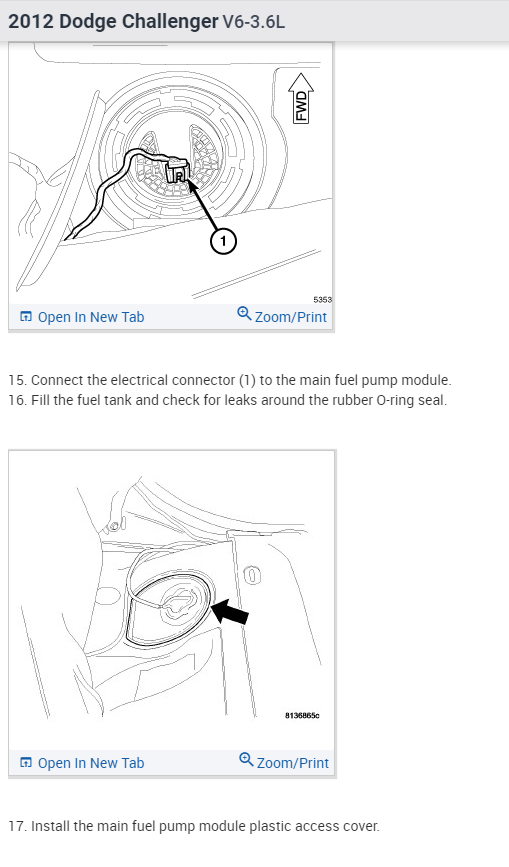 2012 Dodge Challenger V6-3.6L

FWD

1

5353

Open In New Tab

Zoom/Print

15. Connect the electrical connector (1) to the main fuel pump module.
16. Fill the fuel tank and check for leaks around the rubber O-ring seal.

8136865c

Open In New Tab

Zoom/Print

17. Install the main fuel pump module plastic access cover.