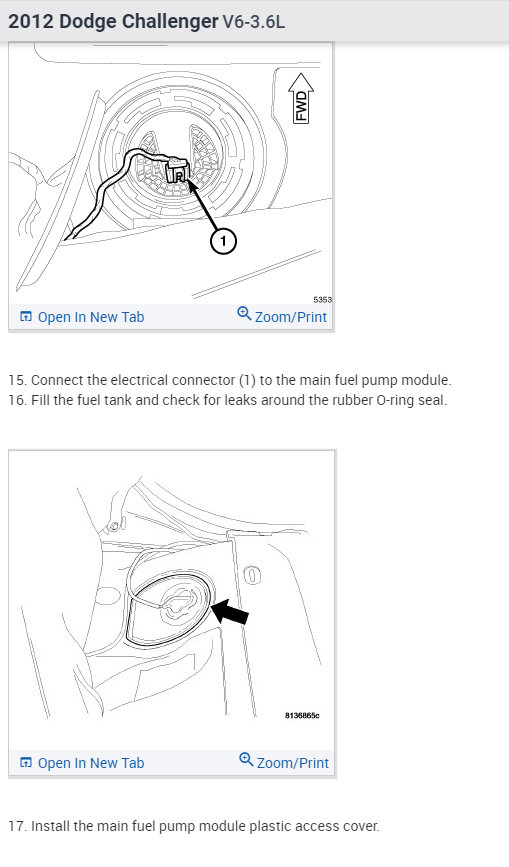 2012 Dodge Challenger V6-3.6L

FWD

1

5353

Open In New Tab Zoom/Print

15. Connect the electrical connector (1) to the main fuel pump module.
16. Fill the fuel tank and check for leaks around the rubber O-ring seal.

8136865c

Open In New Tab Zoom/Print

17. Install the main fuel pump module plastic access cover.