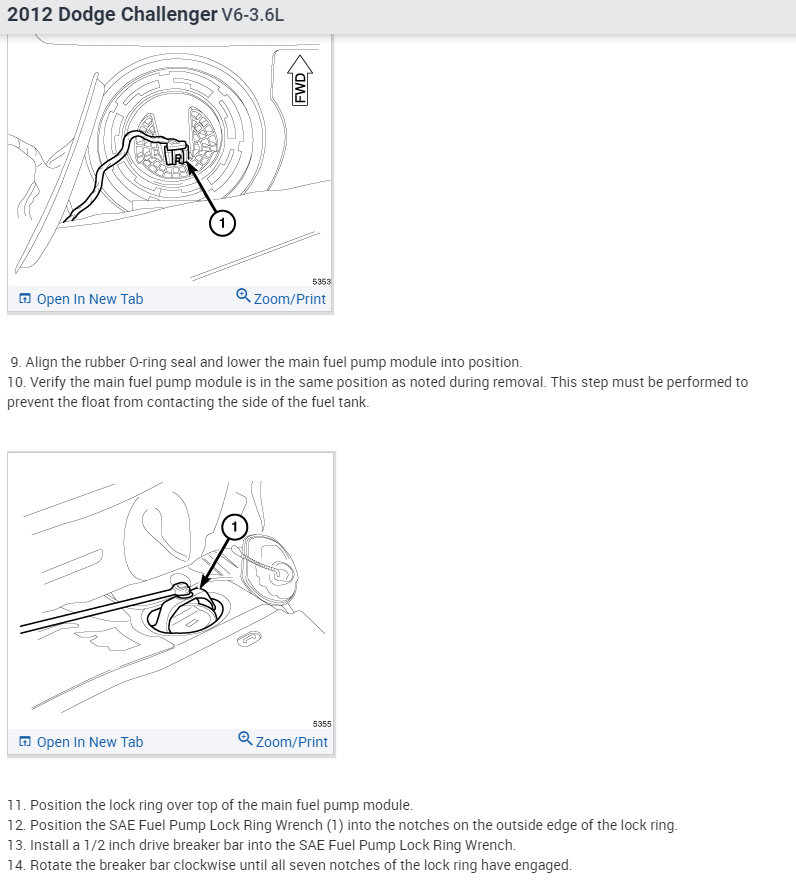 2012 Dodge Challenger V6-3.6L

FWD

1

5353

Open In New Tab Zoom/Print

9. Align the rubber O-ring seal and lower the main fuel pump module into position.
10. Verify the main fuel pump module is in the same position as noted during removal. This step must be performed to prevent the float from contacting the side of the fuel tank.

1

5355

Open In New Tab Zoom/Print

11. Position the lock ring over top of the main fuel pump module.
12. Position the SAE Fuel Pump Lock Ring Wrench (1) into the notches on the outside edge of the lock ring.
13. Install a 1/2 inch drive breaker bar into the SAE Fuel Pump Lock Ring Wrench.
14. Rotate the breaker bar clockwise until all seven notches of the lock ring have engaged.