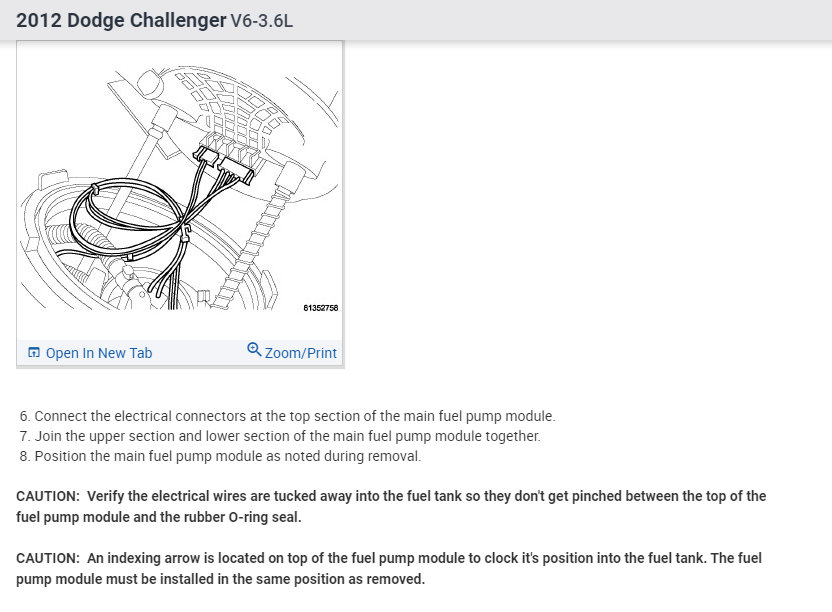 2012 Dodge Challenger V6-3.6L

81352758

Open In New Tab
Zoom/Print

6. Connect the electrical connectors at the top section of the main fuel pump module.
7. Join the upper section and lower section of the main fuel pump module together.
8. Position the main fuel pump module as noted during removal.

CAUTION: Verify the electrical wires are tucked away into the fuel tank so they don't get pinched between the top of the fuel pump module and the rubber O-ring seal.

CAUTION: An indexing arrow is located on top of the fuel pump module to clock it's position into the fuel tank. The fuel pump module must be installed in the same position as removed.