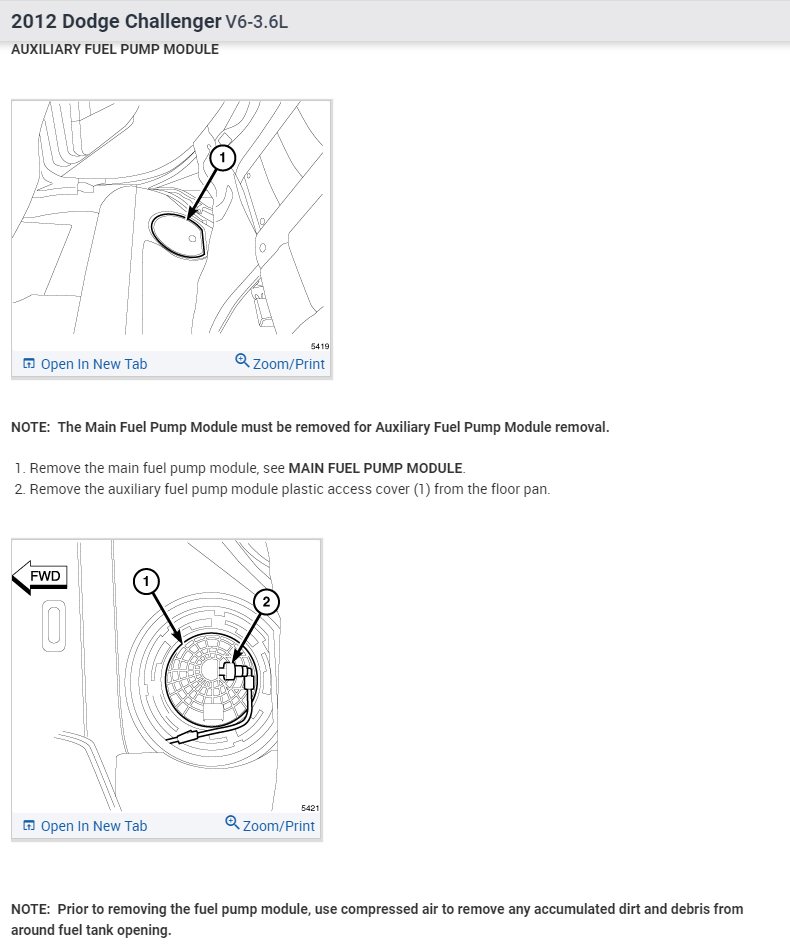 2012 Dodge Challenger V6-3.6L

AUXILIARY FUEL PUMP MODULE

1

5419

Open In New Tab Zoom/Print

NOTE: The Main Fuel Pump Module must be removed for Auxiliary Fuel Pump Module removal.

1. Remove the main fuel pump module, see MAIN FUEL PUMP MODULE.
2. Remove the auxiliary fuel pump module plastic access cover (1) from the floor pan.

FWD

1

2

5421

Open In New Tab Zoom/Print

NOTE: Prior to removing the fuel pump module, use compressed air to remove any accumulated dirt and debris from around fuel tank opening.