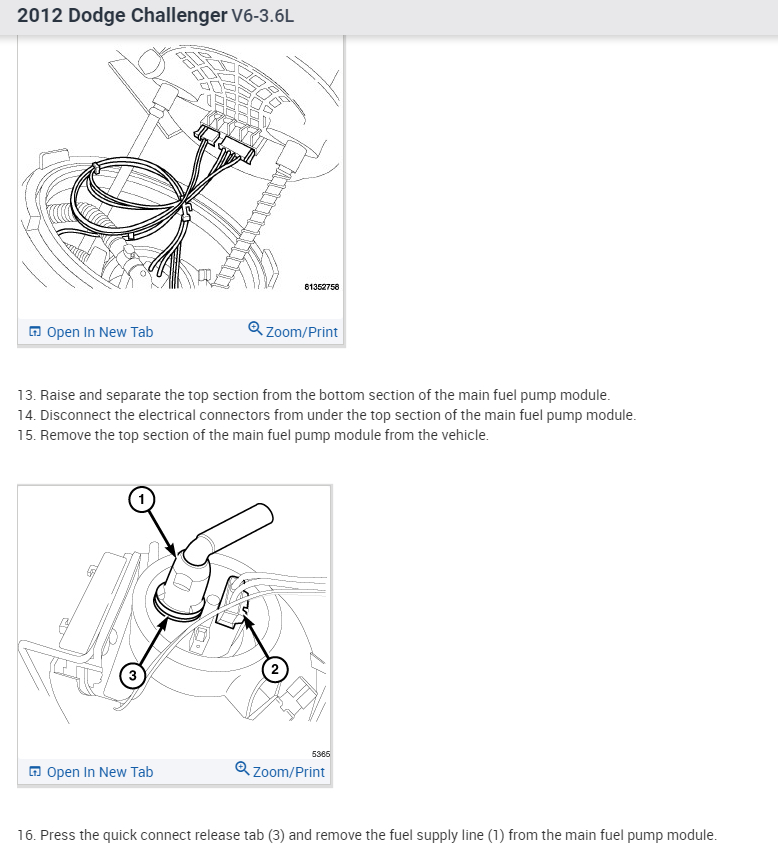 2012 Dodge Challenger V6-3.6L

81352758

Open In New Tab Zoom/Print

13. Raise and separate the top section from the bottom section of the main fuel pump module.
14. Disconnect the electrical connectors from under the top section of the main fuel pump module.
15. Remove the top section of the main fuel pump module from the vehicle.

1
3
2
5365

Open In New Tab Zoom/Print

16. Press the quick connect release tab (3) and remove the fuel supply line (1) from the main fuel pump module.