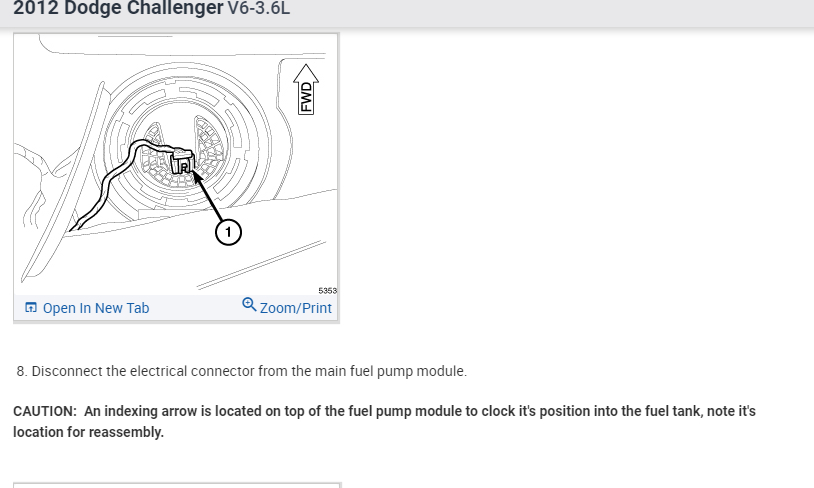 2012 Dodge Challenger V6-3.6L

FWD

1

5353

Open In New Tab

Zoom/Print

8. Disconnect the electrical connector from the main fuel pump module.

CAUTION: An indexing arrow is located on top of the fuel pump module to clock it's position into the fuel tank, note it's location for reassembly.