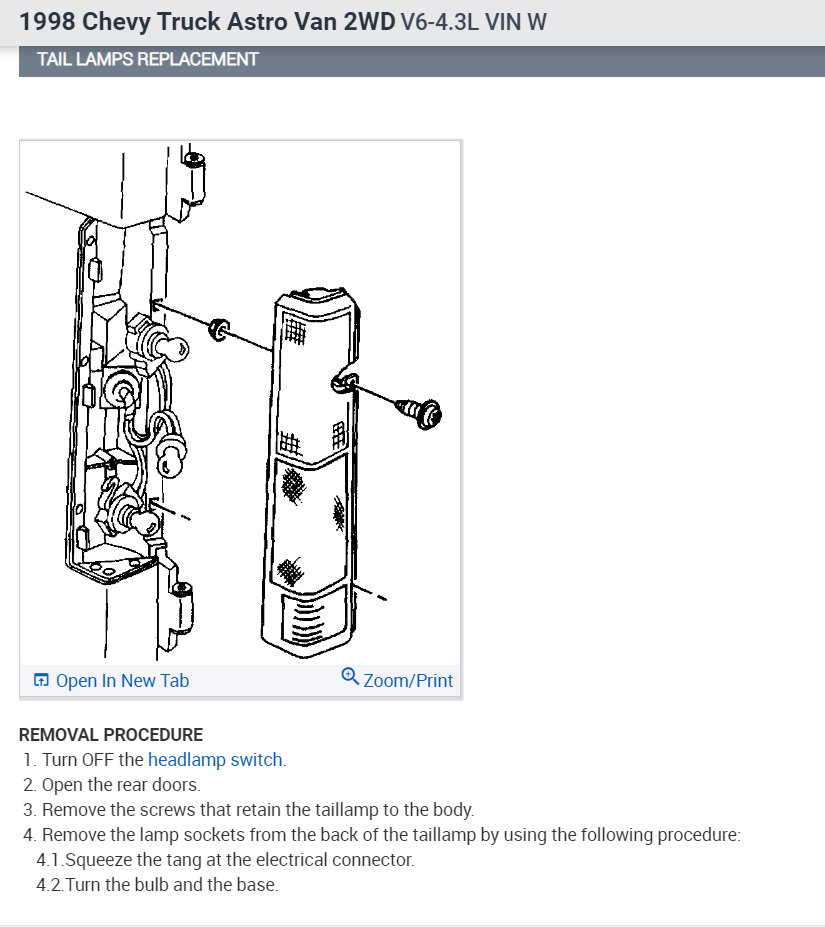 1998 Chevy Truck Astro Van 2WD V6-4.3L VIN W

TAIL LAMPS REPLACEMENT

Open In New Tab
Zoom/Print

REMOVAL PROCEDURE

1. Turn OFF the headlamp switch.
2. Open the rear doors.
3. Remove the screws that retain the taillamp to the body.
4. Remove the lamp sockets from the back of the taillamp by using the following procedure:
4.1.Squeeze the tang at the electrical connector.
4.2.Turn the bulb and the base.