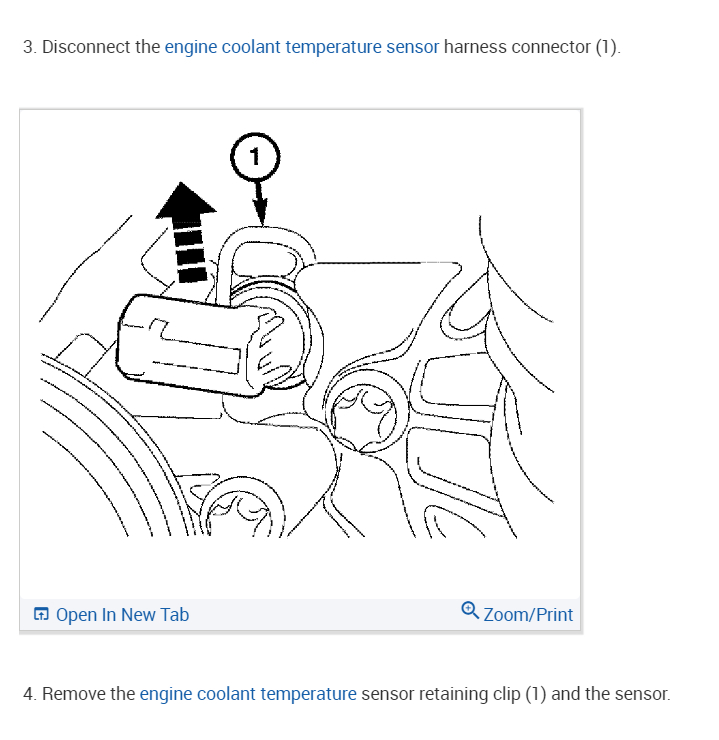 3. Disconnect the engine coolant temperature sensor harness connector (1).

1

Open In New Tab

Zoom/Print

4. Remove the engine coolant temperature sensor retaining clip (1) and the sensor.