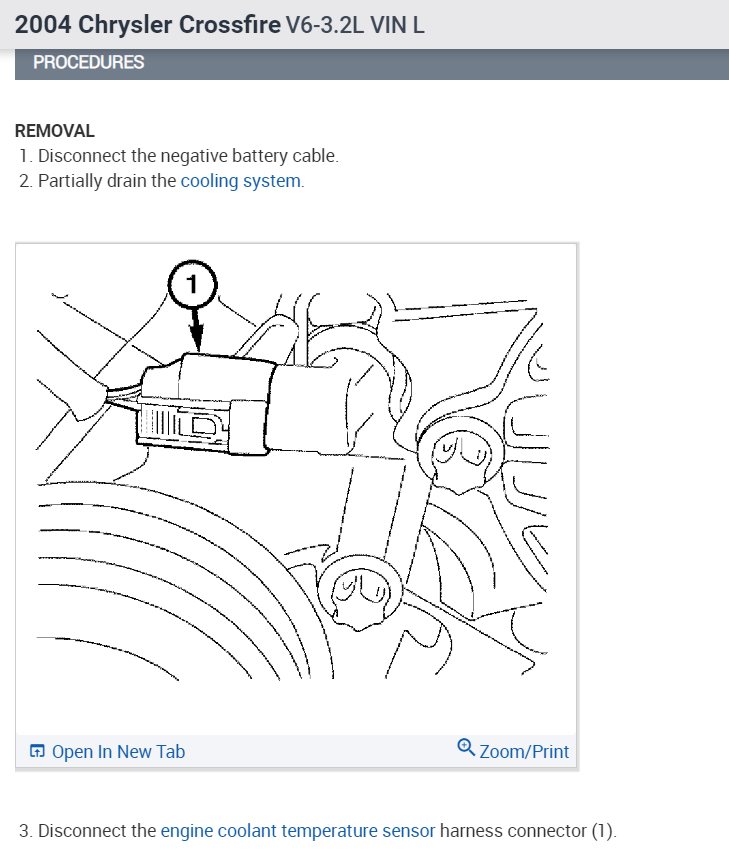 2004 Chrysler Crossfire V6-3.2L VIN L

PROCEDURES

REMOVAL

1. Disconnect the negative battery cable.
2. Partially drain the cooling system.

1

Open In New Tab

Zoom/Print

3. Disconnect the engine coolant temperature sensor harness connector (1).