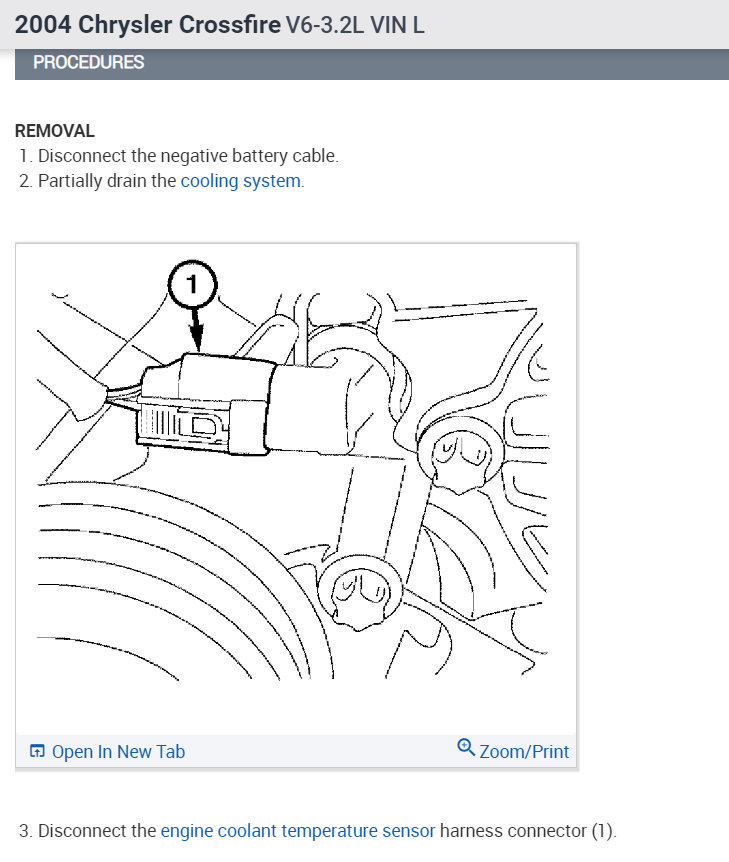 2004 Chrysler Crossfire V6-3.2L VIN L

PROCEDURES

REMOVAL
1. Disconnect the negative battery cable.
2. Partially drain the cooling system.

1

Open In New Tab
Zoom/Print

3. Disconnect the engine coolant temperature sensor harness connector (1).