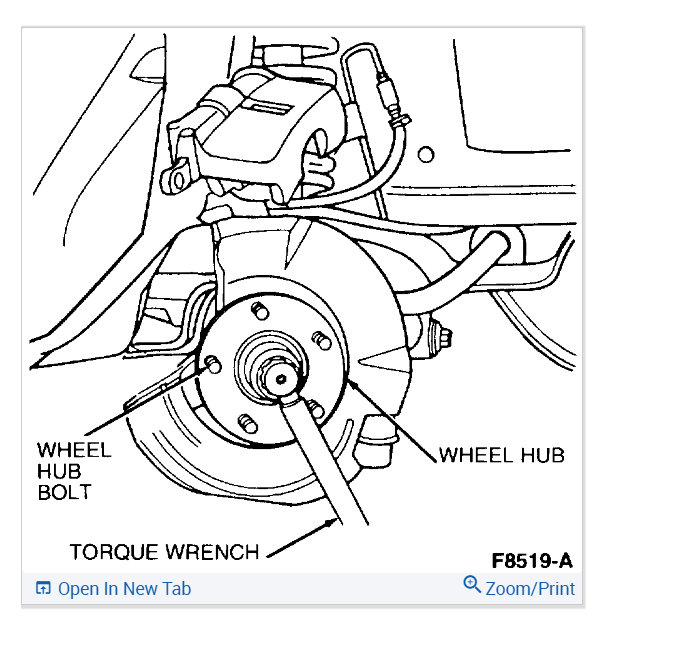 WHEEL HUB BOLT

WHEEL HUB

TORQUE WRENCH

F8519-A

Open In New Tab

Zoom/Print