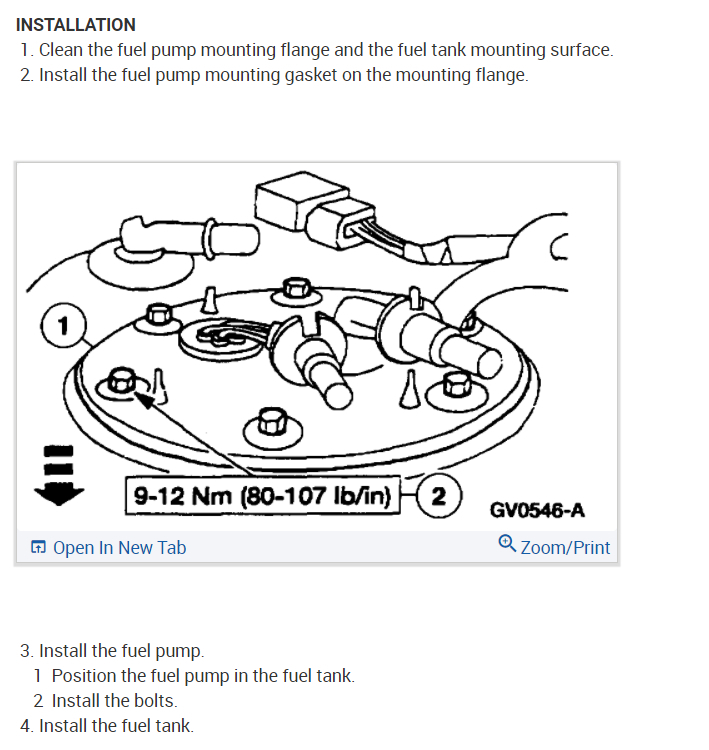 INSTALLATION
1. Clean the fuel pump mounting flange and the fuel tank mounting surface.
2. Install the fuel pump mounting gasket on the mounting flange.

1

9-12 Nm (80-107 lb/in)

2

GV0546-A

Open In New Tab

Zoom/Print

3. Install the fuel pump.
1 Position the fuel pump in the fuel tank.
2 Install the bolts.
4. Install the fuel tank.