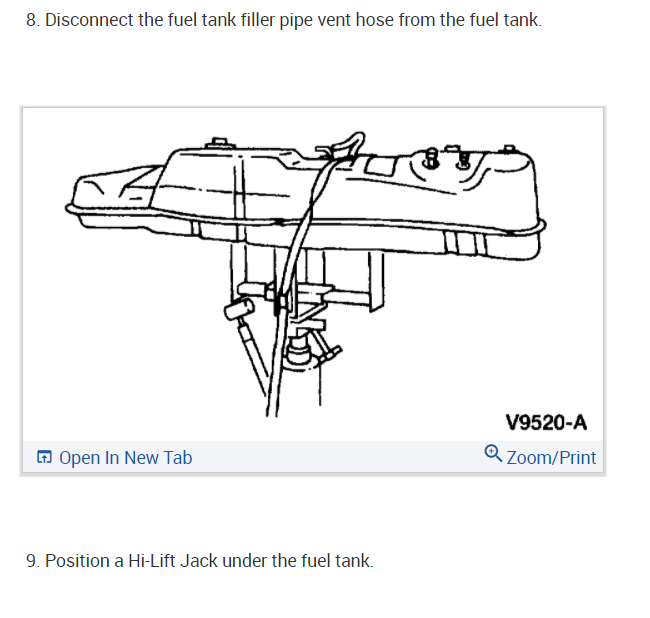 8. Disconnect the fuel tank filler pipe vent hose from the fuel tank.

V9520-A

Open In New Tab

Zoom/Print

9. Position a Hi-Lift Jack under the fuel tank.