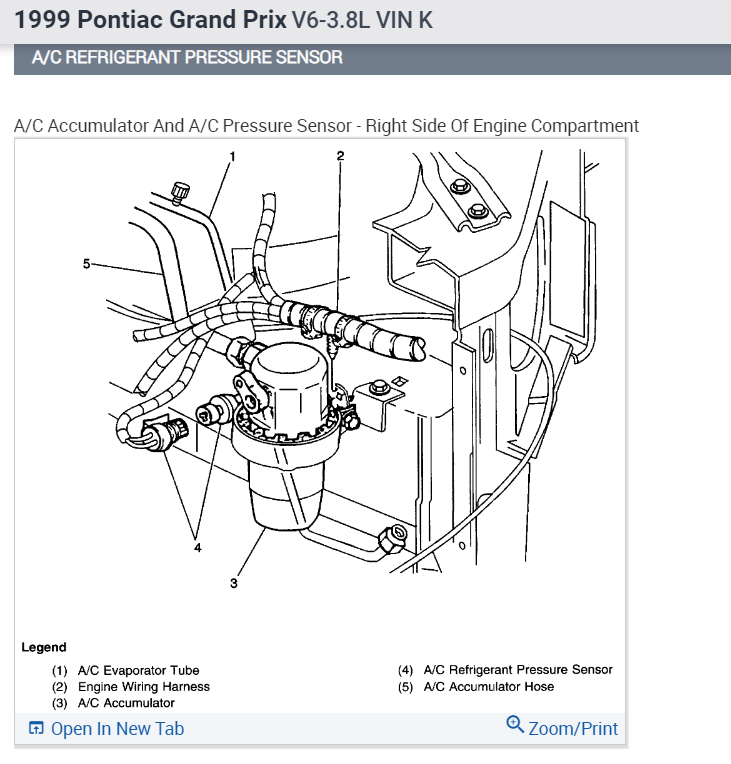 1999 Pontiac Grand Prix V6-3.8L VIN K

A/C REFRIGERANT PRESSURE SENSOR

A/C Accumulator And A/C Pressure Sensor - Right Side Of Engine Compartment

1
2
5
4
3

Legend

(1) A/C Evaporator Tube
(2) Engine Wiring Harness
(3) A/C Accumulator
(4) A/C Refrigerant Pressure Sensor
(5) A/C Accumulator Hose

Open In New Tab
Zoom/Print