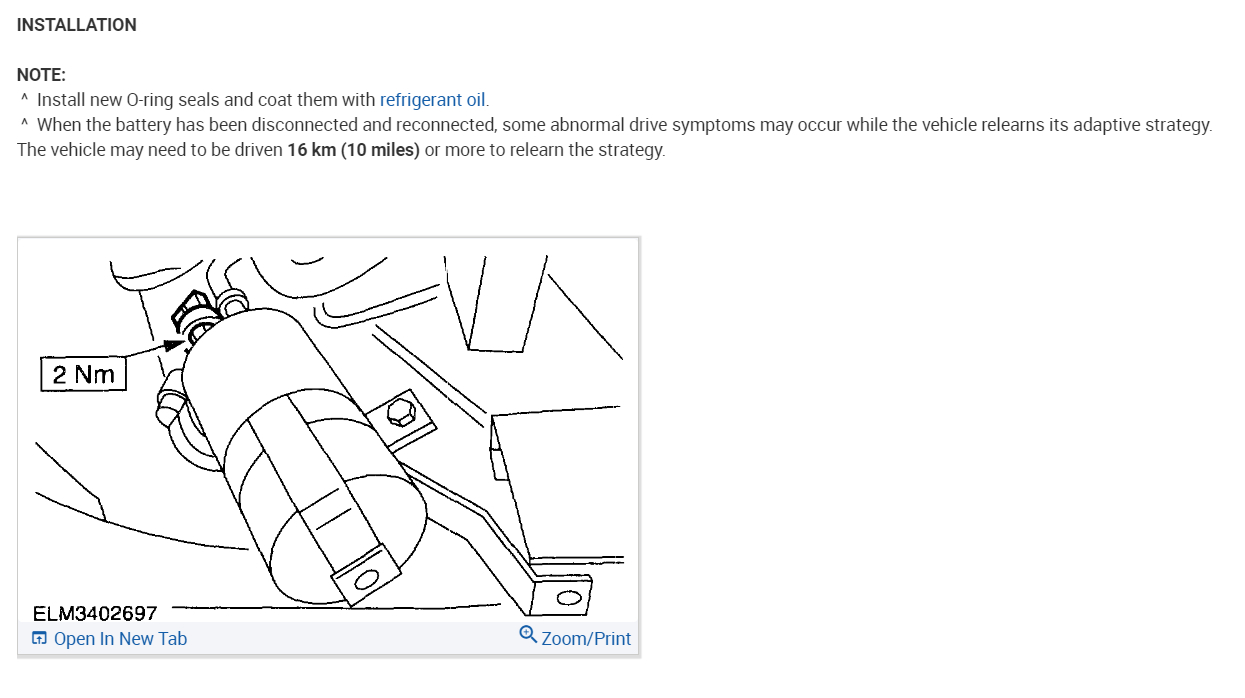 INSTALLATION

NOTE:
^ Install new O-ring seals and coat them with refrigerant oil.
^ When the battery has been disconnected and reconnected, some abnormal drive symptoms may occur while the vehicle relearns its adaptive strategy. The vehicle may need to be driven 16 km (10 miles) or more to relearn the strategy.

2 Nm

ELM3402697

Open In New Tab

Zoom/Print