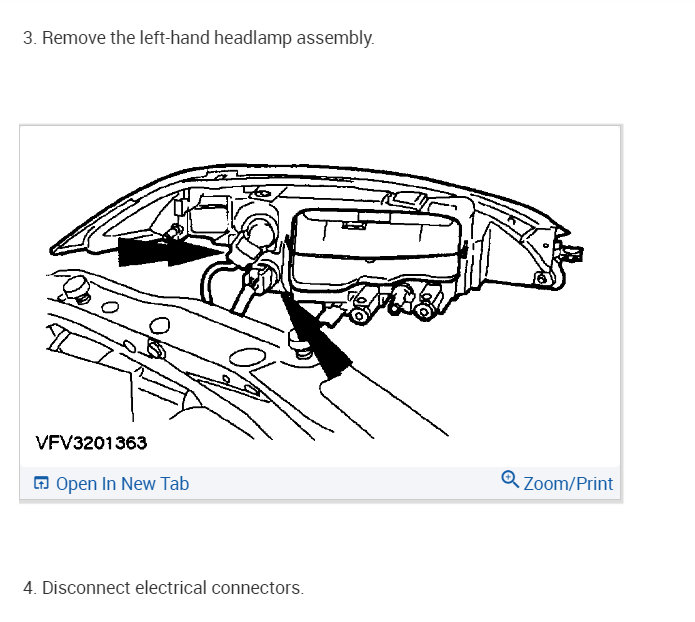 3. Remove the left-hand headlamp assembly.

VFV3201363

Open In New Tab

Zoom/Print

4. Disconnect electrical connectors.