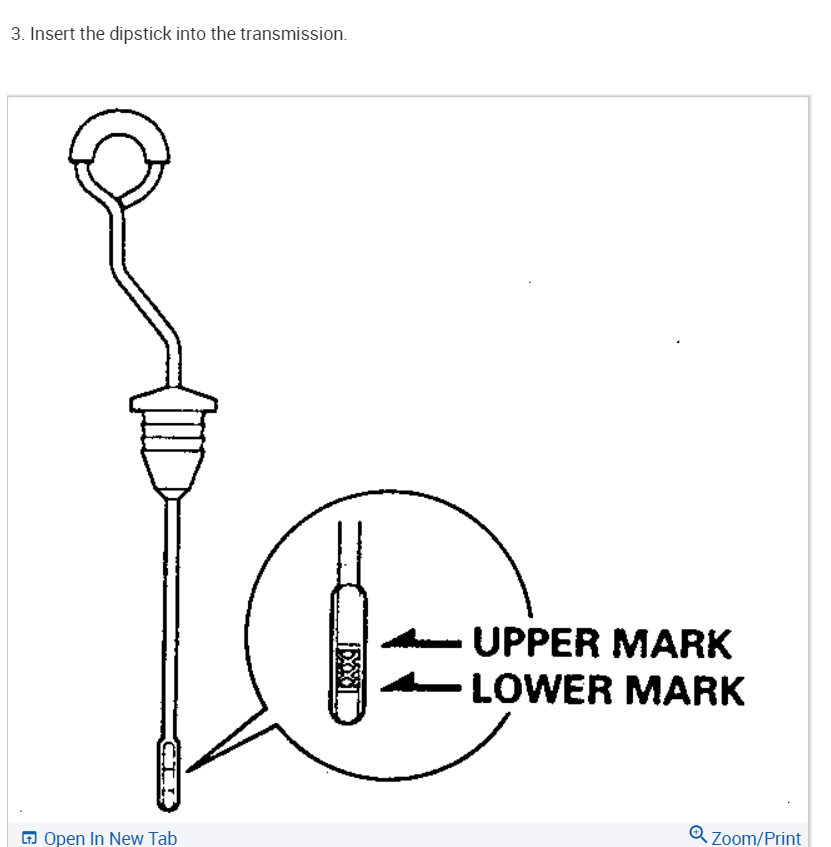 3. Insert the dipstick into the transmission.

UPPER MARK
LOWER MARK

Open In New Tab
Zoom/Print