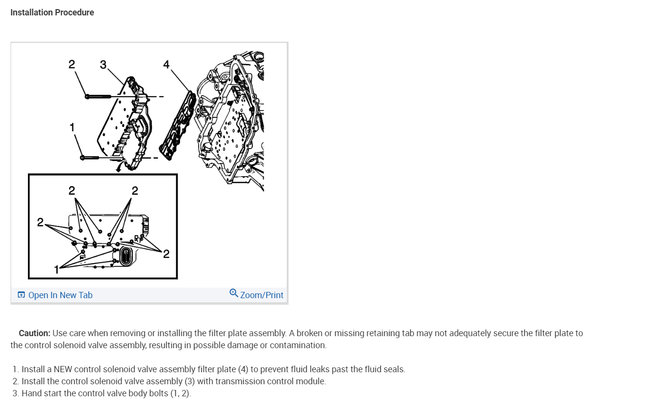 Installation Procedure

2 3 4

1

2 2

2

2

1

Open In New Tab

Zoom/Print

Caution: Use care when removing or installing the filter plate assembly. A broken or missing retaining tab may not adequately secure the filter plate to the control solenoid valve assembly, resulting in possible damage or contamination.

1. Install a NEW control solenoid valve assembly filter plate (4) to prevent fluid leaks past the fluid seals.
2. Install the control solenoid valve assembly (3) with transmission control module.
3. Hand start the control valve body bolts (1, 2).