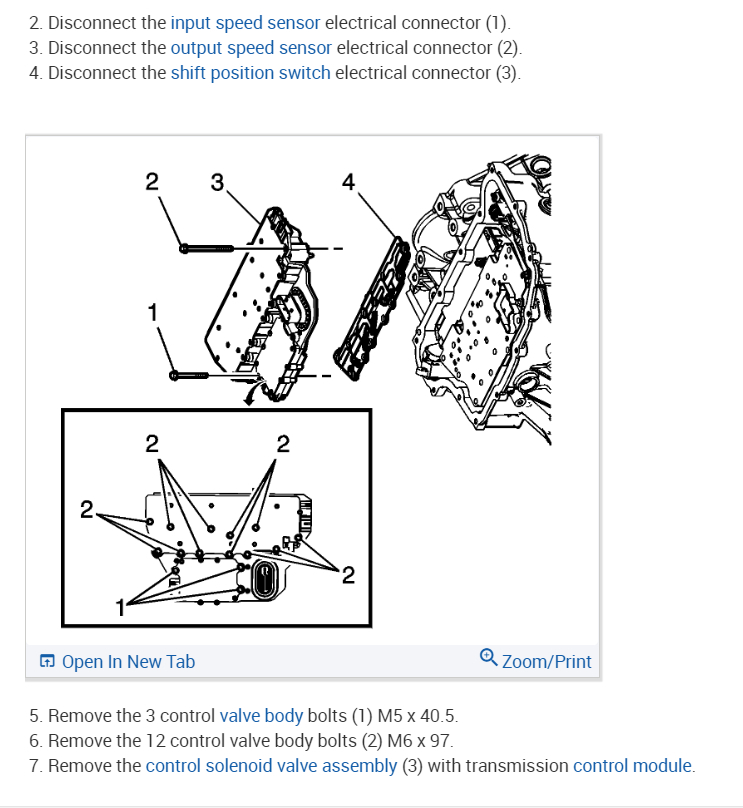 2. Disconnect the input speed sensor electrical connector (1).
3. Disconnect the output speed sensor electrical connector (2).
4. Disconnect the shift position switch electrical connector (3).

2 3 4
1
2 2
2
2
1

Open In New Tab
Zoom/Print

5. Remove the 3 control valve body bolts (1) M5 x 40.5.
6. Remove the 12 control valve body bolts (2) M6 x 97.
7. Remove the control solenoid valve assembly (3) with transmission control module.