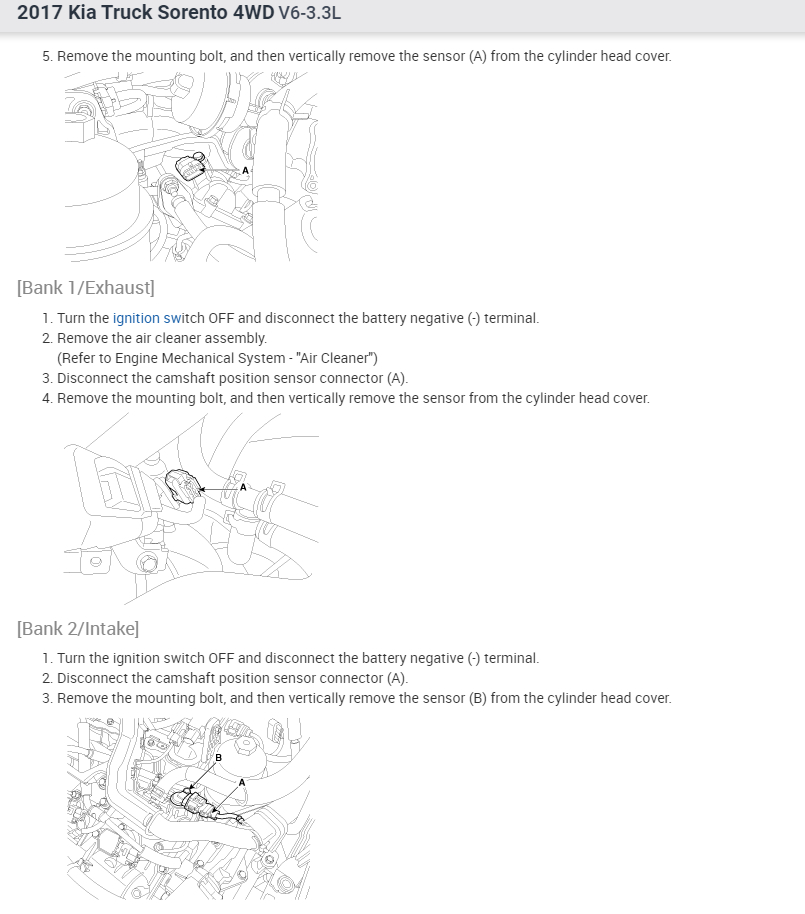 2017 Kia Truck Sorento 4WD V6-3.3L

5. Remove the mounting bolt, and then vertically remove the sensor (A) from the cylinder head cover.

A

[Bank 1/Exhaust]

1. Turn the ignition switch OFF and disconnect the battery negative (-) terminal.
2. Remove the air cleaner assembly.
(Refer to Engine Mechanical System - "Air Cleaner")
3. Disconnect the camshaft position sensor connector (A).
4. Remove the mounting bolt, and then vertically remove the sensor from the cylinder head cover.

A

[Bank 2/Intake]

1. Turn the ignition switch OFF and disconnect the battery negative (-) terminal.
2. Disconnect the camshaft position sensor connector (A).
3. Remove the mounting bolt, and then vertically remove the sensor (B) from the cylinder head cover.

B

A