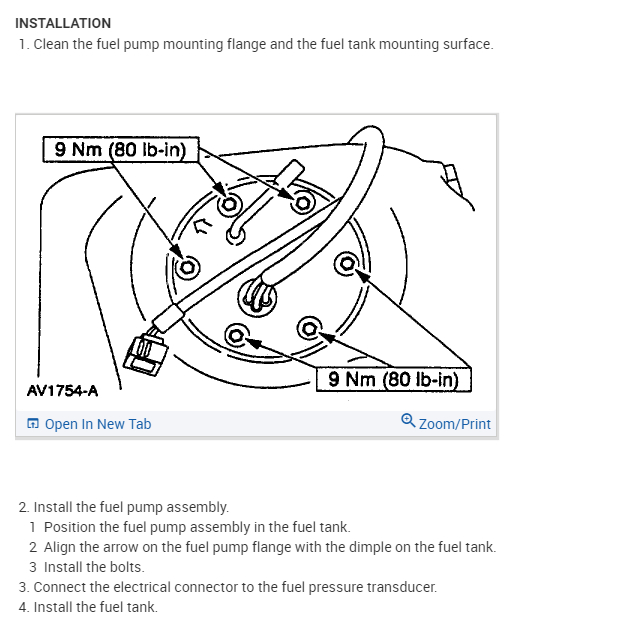 INSTALLATION
1. Clean the fuel pump mounting flange and the fuel tank mounting surface.

9 Nm (80 lb-in)

9 Nm (80 lb-in)

AV1754-A

Open In New Tab

Zoom/Print

2. Install the fuel pump assembly.
1 Position the fuel pump assembly in the fuel tank.
2 Align the arrow on the fuel pump flange with the dimple on the fuel tank.
3 Install the bolts.
3. Connect the electrical connector to the fuel pressure transducer.
4. Install the fuel tank.