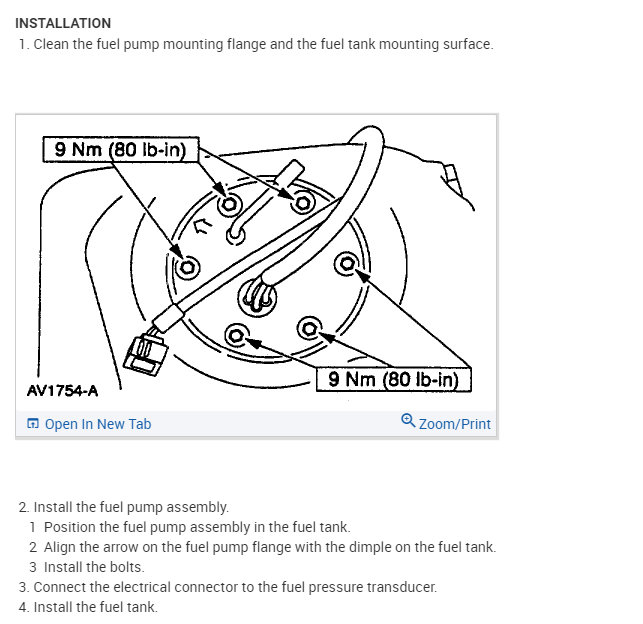 INSTALLATION

1. Clean the fuel pump mounting flange and the fuel tank mounting surface.

9 Nm (80 lb-in)

9 Nm (80 lb-in)

AV1754-A

Open In New Tab

Zoom/Print

2. Install the fuel pump assembly.
1 Position the fuel pump assembly in the fuel tank.
2 Align the arrow on the fuel pump flange with the dimple on the fuel tank.
3 Install the bolts.
3. Connect the electrical connector to the fuel pressure transducer.
4. Install the fuel tank.