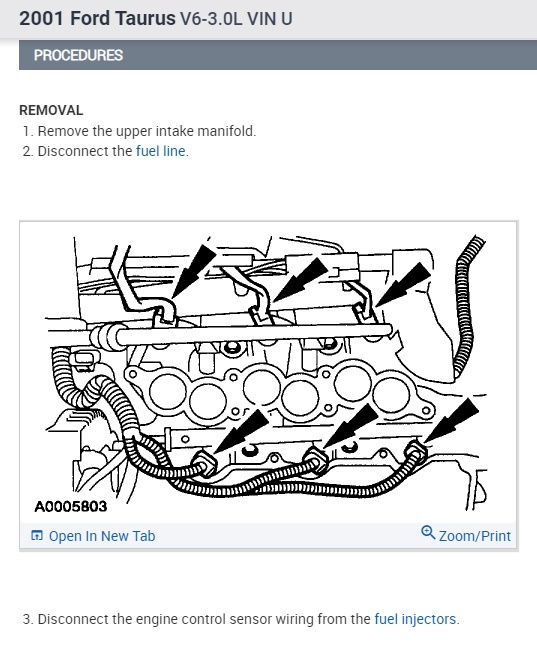 2001 Ford Taurus V6-3.0L VIN U

PROCEDURES

REMOVAL
1. Remove the upper intake manifold.
2. Disconnect the fuel line.

A0005803

Open In New Tab

Zoom/Print

3. Disconnect the engine control sensor wiring from the fuel injectors.