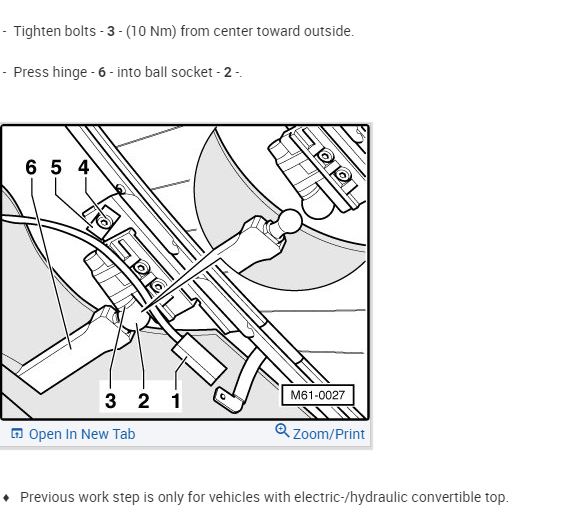 - Tighten bolts - 3 - (10 Nm) from center toward outside.

- Press hinge - 6 - into ball socket - 2 -.

6 5 4

3 2 1

M61-0027

Open In New Tab

Zoom/Print

♦ Previous work step is only for vehicles with electric-/hydraulic convertible top.