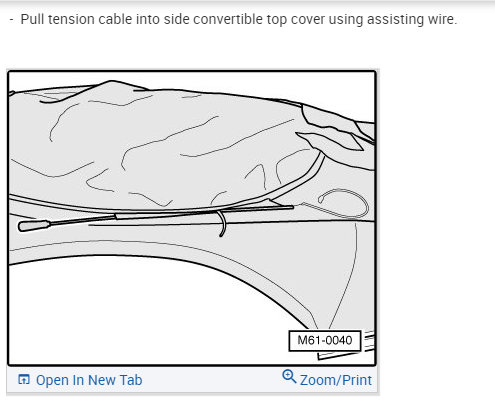 - Pull tension cable into side convertible top cover using assisting wire.

M61-0040

Open In New Tab

Zoom/Print