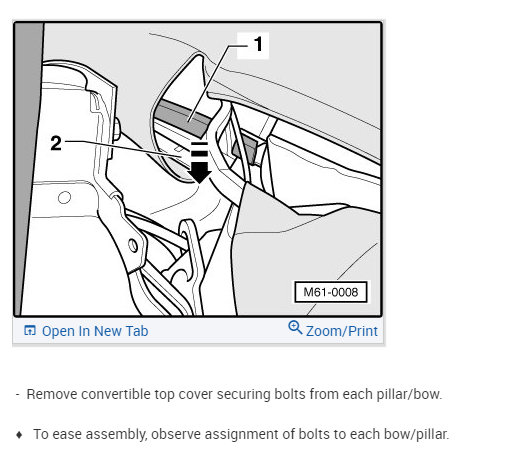 1

2

M61-0008

Open In New Tab

Zoom/Print

- Remove convertible top cover securing bolts from each pillar/bow.

♦ To ease assembly, observe assignment of bolts to each bow/pillar.