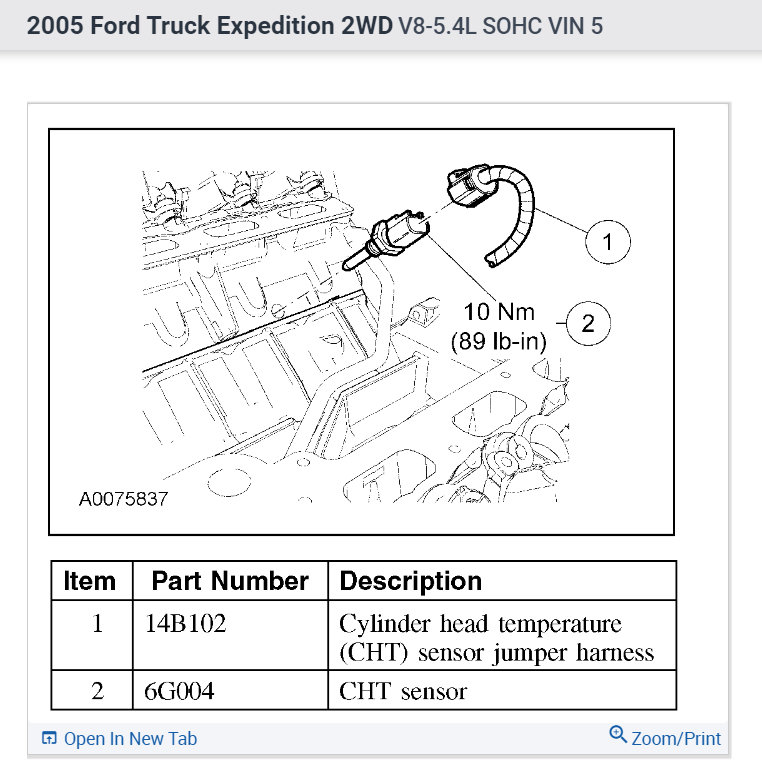 2005 Ford Truck Expedition 2WD V8-5.4L SOHC VIN 5

1

10 Nm
(89 lb-in)

2

A0075837

| Item | Part Number | Description |
|---|---|---|
| 1 | 14B102 | Cylinder head temperature (CHT) sensor jumper harness |
| 2 | 6G004 | CHT sensor |

Open In New Tab

Zoom/Print