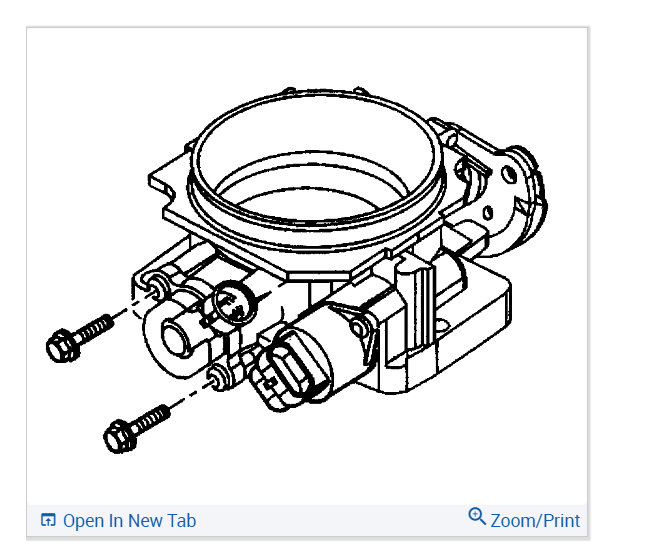 Open In New Tab

Zoom/Print