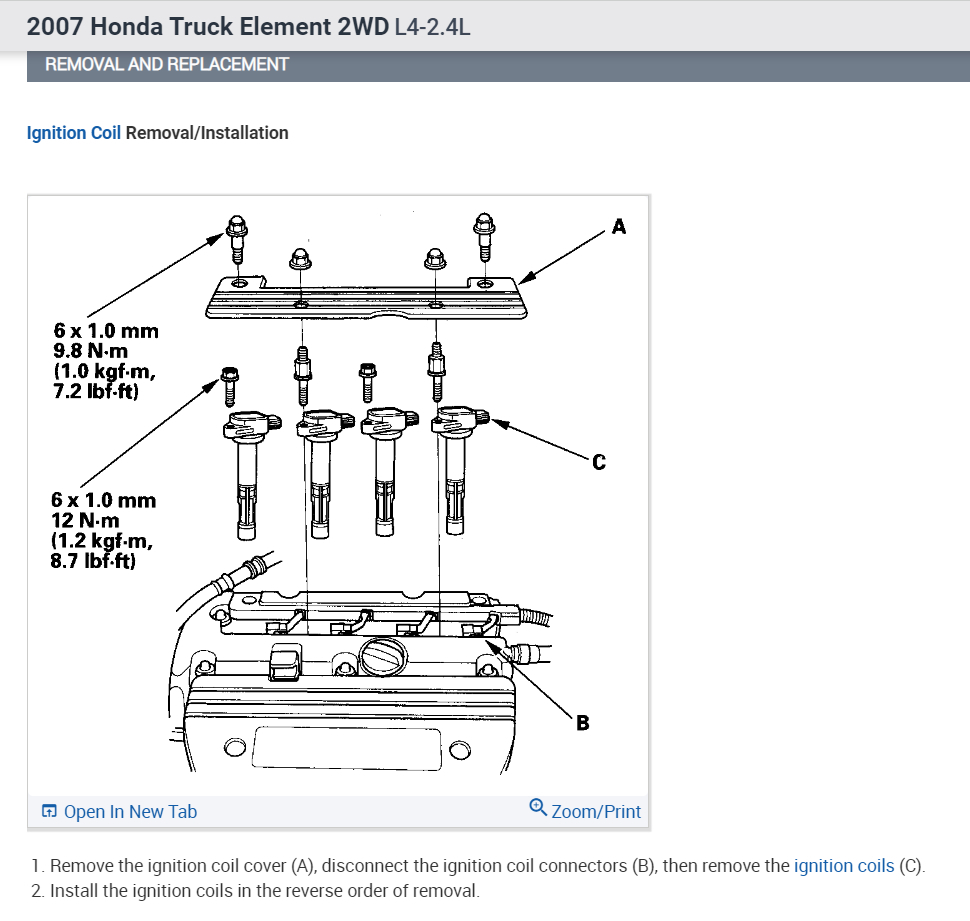 2007 Honda Truck Element 2WD L4-2.4L

REMOVAL AND REPLACEMENT

Ignition Coil Removal/Installation

A

6 x 1.0 mm
9.8 N·m
(1.0 kgf·m,
7.2 lbf·ft)

C

6 x 1.0 mm
12 N·m
(1.2 kgf·m,
8.7 lbf·ft)

B

Open In New Tab

Zoom/Print

1. Remove the ignition coil cover (A), disconnect the ignition coil connectors (B), then remove the ignition coils (C).
2. Install the ignition coils in the reverse order of removal.