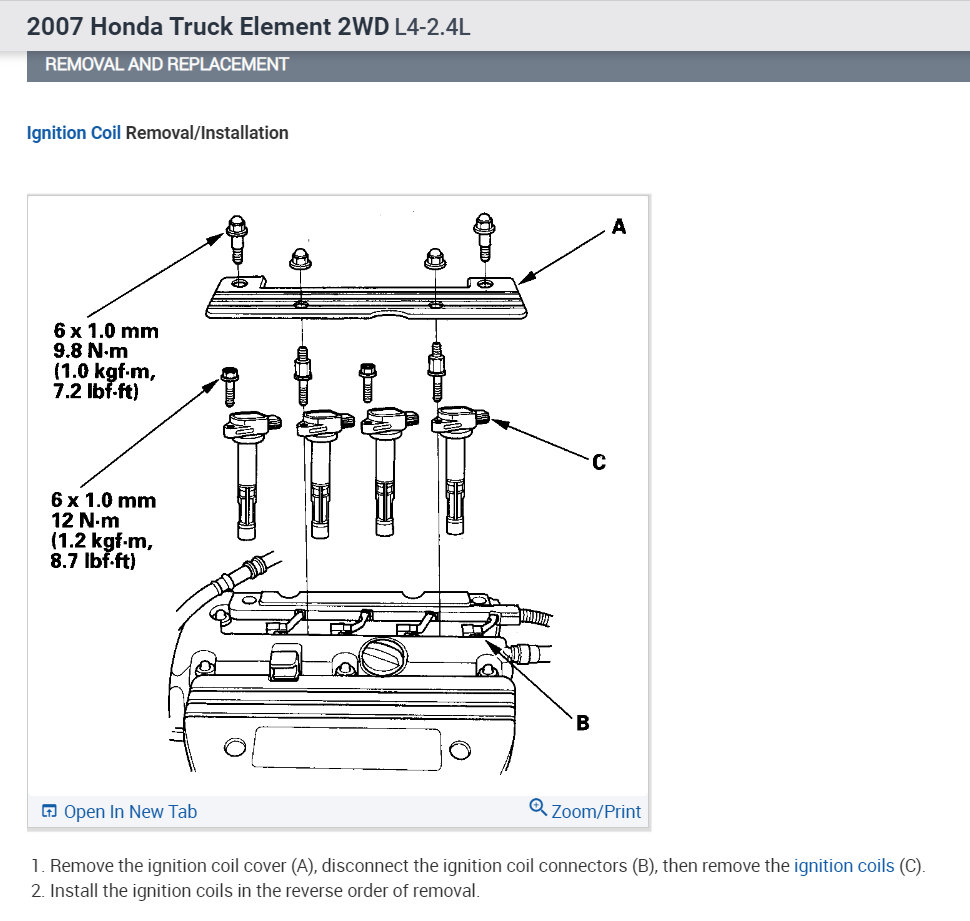 2007 Honda Truck Element 2WD L4-2.4L

REMOVAL AND REPLACEMENT

Ignition Coil Removal/Installation

A

6 x 1.0 mm
9.8 N·m
(1.0 kgf·m,
7.2 lbf·ft)

C

6 x 1.0 mm
12 N·m
(1.2 kgf·m,
8.7 lbf·ft)

B

Open In New Tab

Zoom/Print

1. Remove the ignition coil cover (A), disconnect the ignition coil connectors (B), then remove the ignition coils (C).
2. Install the ignition coils in the reverse order of removal.