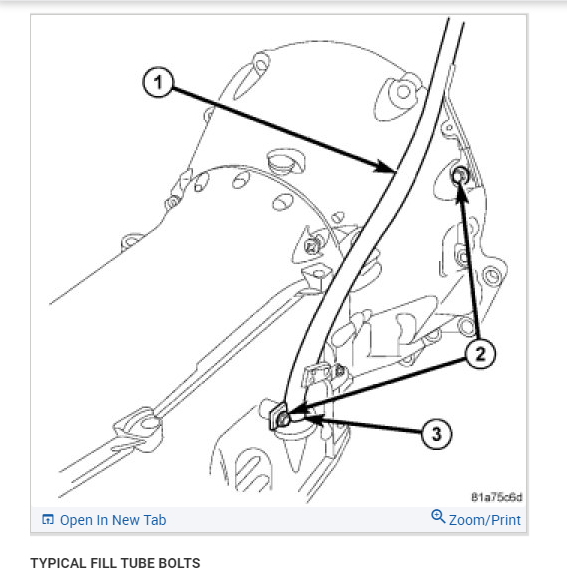 1
2
3
81a75c6d
Open In New Tab
Zoom/Print

TYPICAL FILL TUBE BOLTS