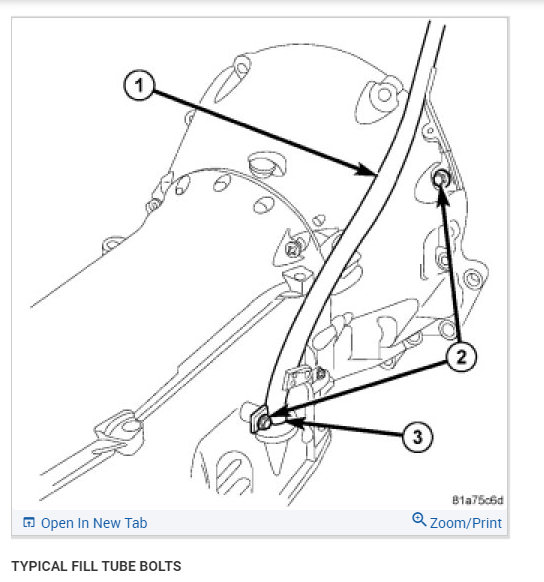 1
2
3
81a75c6d
Open In New Tab
Zoom/Print

TYPICAL FILL TUBE BOLTS