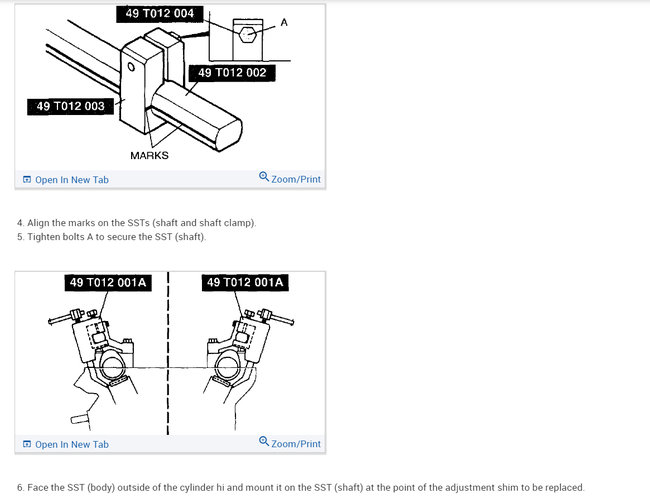 49 T012 004
A
49 T012 002
49 T012 003
MARKS
Open In New Tab
Zoom/Print

4. Align the marks on the SSTs (shaft and shaft clamp).
5. Tighten bolts A to secure the SST (shaft).

49 T012 001A
49 T012 001A
Open In New Tab
Zoom/Print

6. Face the SST (body) outside of the cylinder hi and mount it on the SST (shaft) at the point of the adjustment shim to be replaced.