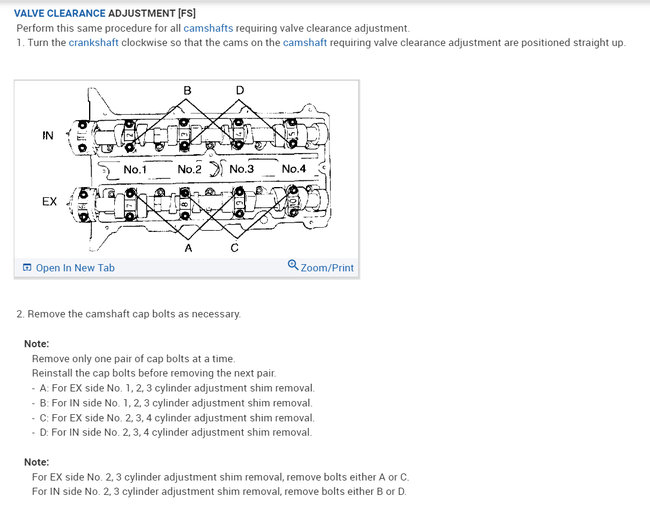 VALVE CLEARANCE ADJUSTMENT [FS]
Perform this same procedure for all camshafts requiring valve clearance adjustment.
1. Turn the crankshaft clockwise so that the cams on the camshaft requiring valve clearance adjustment are positioned straight up.

B D
IN
No.1 No.2 No.3 No.4
EX
A C

Open In New Tab
Zoom/Print

2. Remove the camshaft cap bolts as necessary.

Note:
Remove only one pair of cap bolts at a time.
Reinstall the cap bolts before removing the next pair.
- A: For EX side No. 1, 2, 3 cylinder adjustment shim removal.
- B: For IN side No. 1, 2, 3 cylinder adjustment shim removal.
- C: For EX side No. 2, 3, 4 cylinder adjustment shim removal.
- D: For IN side No. 2, 3, 4 cylinder adjustment shim removal.

Note:
For EX side No. 2, 3 cylinder adjustment shim removal, remove bolts either A or C.
For IN side No. 2, 3 cylinder adjustment shim removal, remove bolts either B or D.