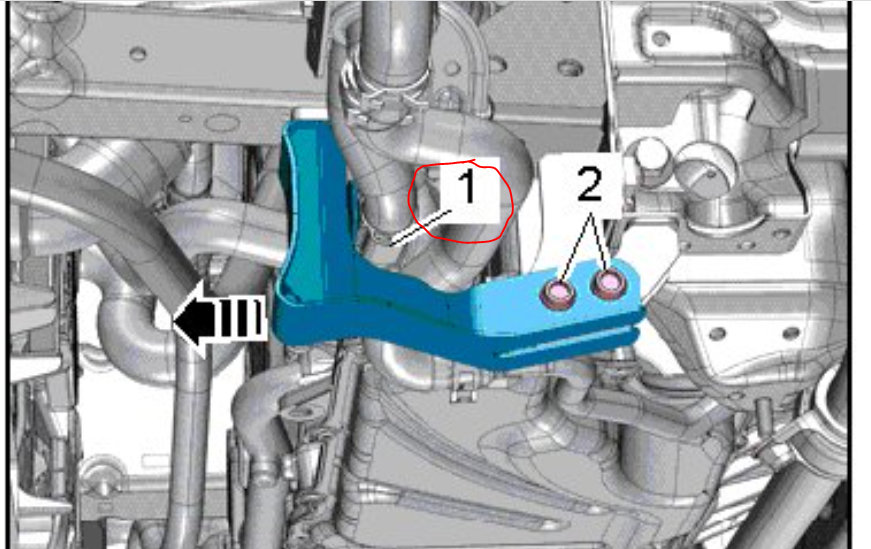 1
2