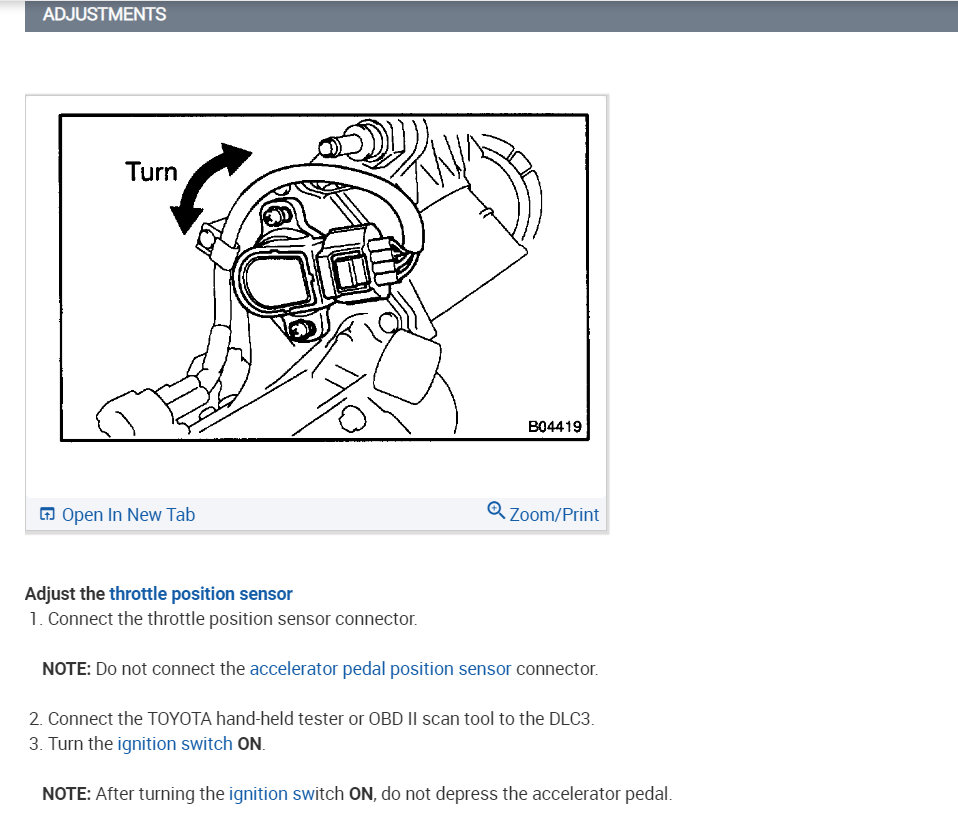 ADJUSTMENTS

Turn

B04419

Open In New Tab

Zoom/Print

Adjust the throttle position sensor

1. Connect the throttle position sensor connector.

NOTE: Do not connect the accelerator pedal position sensor connector.

2. Connect the TOYOTA hand-held tester or OBD II scan tool to the DLC3.
3. Turn the ignition switch ON.

NOTE: After turning the ignition switch ON, do not depress the accelerator pedal.