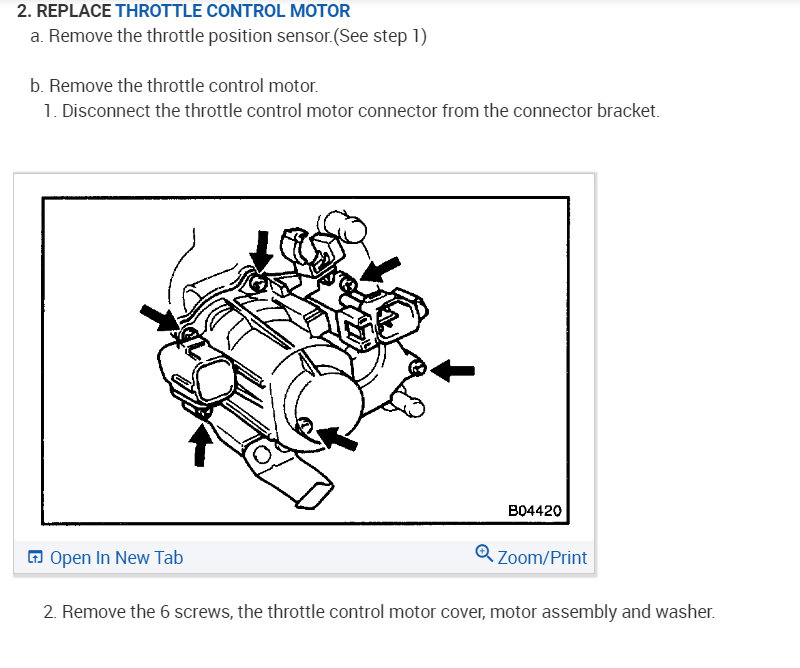 2. REPLACE THROTTLE CONTROL MOTOR

a. Remove the throttle position sensor.(See step 1)

b. Remove the throttle control motor.

1. Disconnect the throttle control motor connector from the connector bracket.

B04420

Open In New Tab

Zoom/Print

2. Remove the 6 screws, the throttle control motor cover, motor assembly and washer.