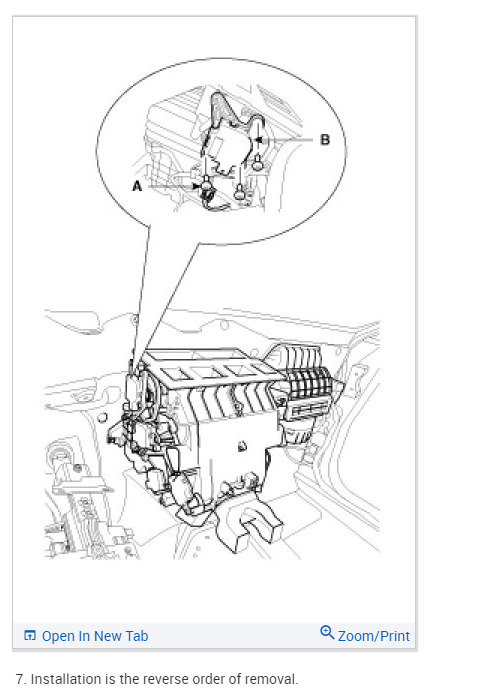 B

A

Open In New Tab

Zoom/Print

7. Installation is the reverse order of removal.