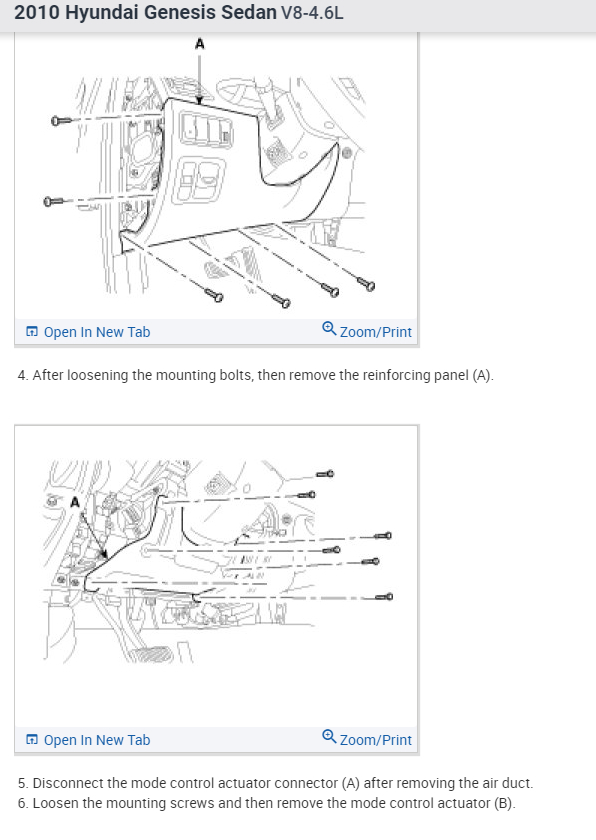 2010 Hyundai Genesis Sedan V8-4.6L

A

Open In New Tab
Zoom/Print

4. After loosening the mounting bolts, then remove the reinforcing panel (A).

A

Open In New Tab
Zoom/Print

5. Disconnect the mode control actuator connector (A) after removing the air duct.
6. Loosen the mounting screws and then remove the mode control actuator (B).