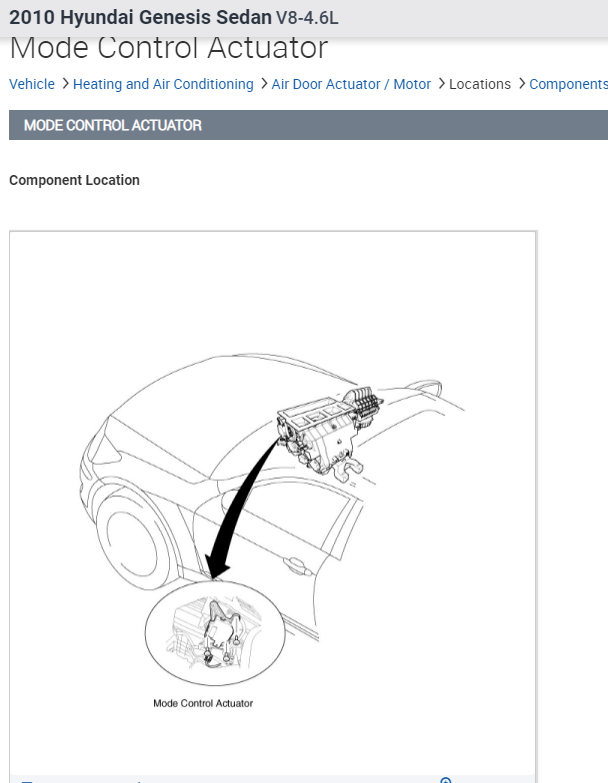 2010 Hyundai Genesis Sedan V8-4.6L

Mode Control Actuator

Vehicle > Heating and Air Conditioning > Air Door Actuator / Motor > Locations > Components

MODE CONTROL ACTUATOR

Component Location

Mode Control Actuator