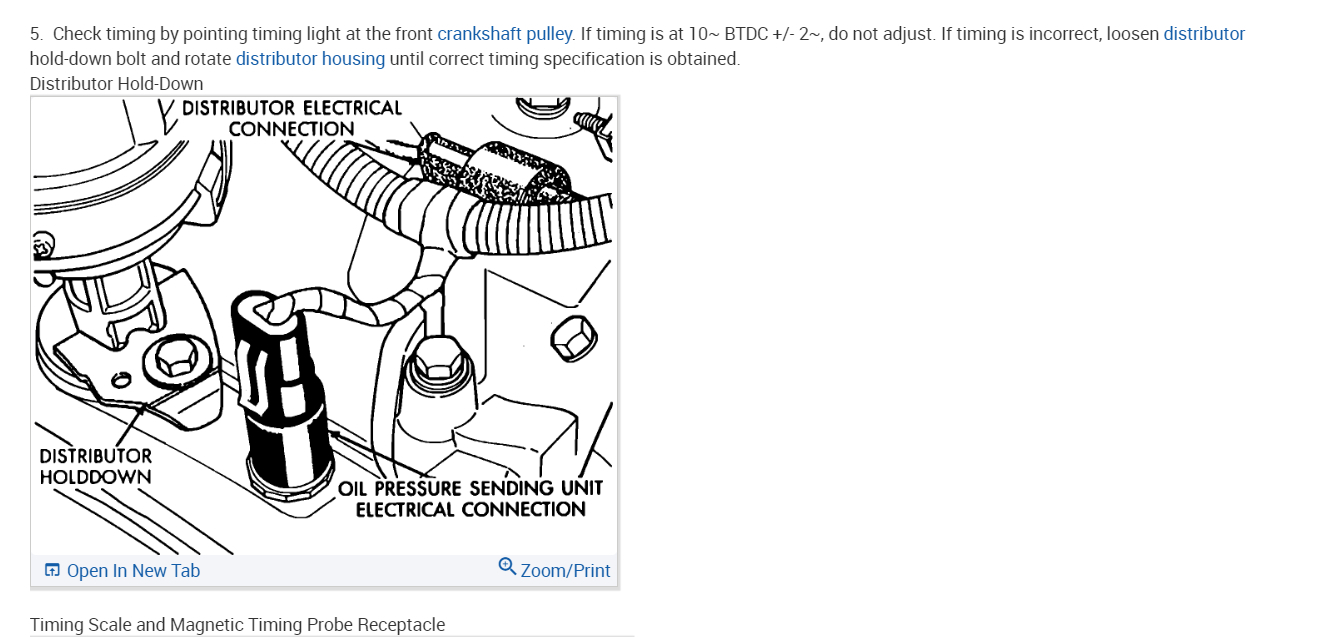 5. Check timing by pointing timing light at the front crankshaft pulley. If timing is at 10~ BTDC +/- 2~, do not adjust. If timing is incorrect, loosen distributor hold-down bolt and rotate distributor housing until correct timing specification is obtained.

Distributor Hold-Down

DISTRIBUTOR ELECTRICAL CONNECTION

DISTRIBUTOR HOLDDOWN

OIL PRESSURE SENDING UNIT ELECTRICAL CONNECTION

Open In New Tab

Zoom/Print

Timing Scale and Magnetic Timing Probe Receptacle