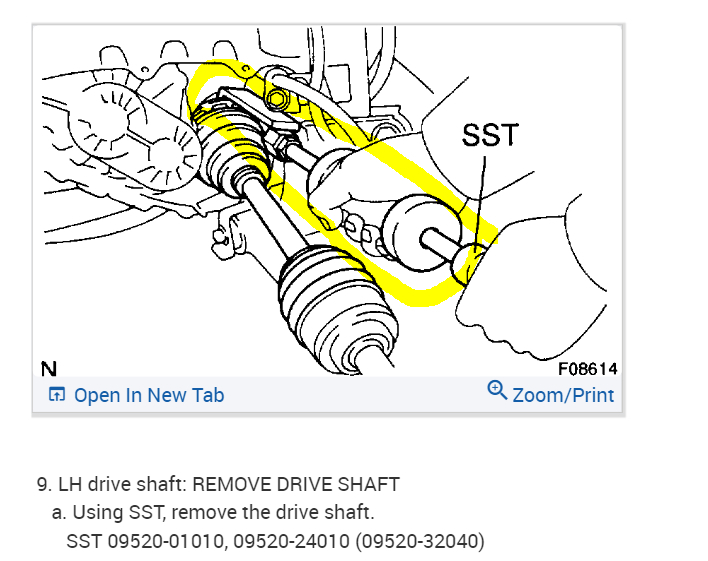 SST

N

F08614

Open In New Tab

Zoom/Print

9. LH drive shaft: REMOVE DRIVE SHAFT

a. Using SST, remove the drive shaft.

SST 09520-01010, 09520-24010 (09520-32040)