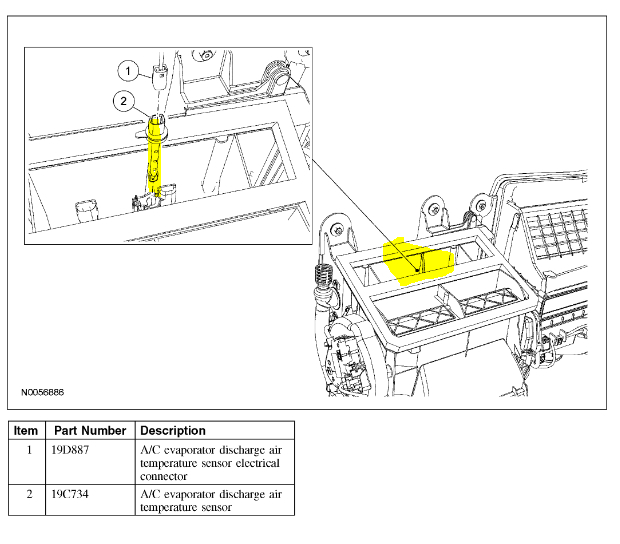 1

2

N0056886

| Item | Part Number | Description |
|---|---|---|
| 1 | 19D887 | A/C evaporator discharge air temperature sensor electrical connector |
| 2 | 19C734 | A/C evaporator discharge air temperature sensor |