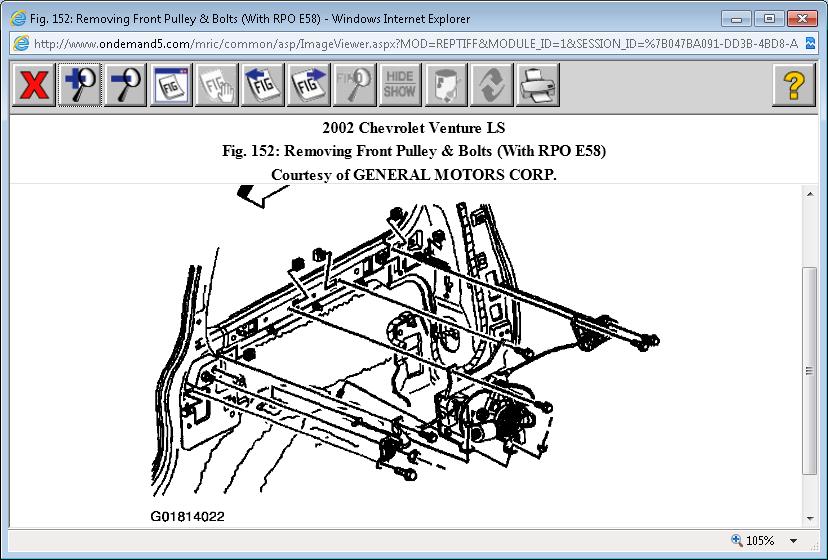 Fig. 152: Removing Front Pulley & Bolts (With RPO E58) - Windows Internet Explorer

http://www.ondemand5.com/mric/common/asp/ImageViewer.aspx?MOD=REPTIFF&MODULE_ID=1&SESSION_ID=%7B047BA091-DD3B-4BD8-A

FIG FIG FIG FIG FIG HIDE SHOW ?

2002 Chevrolet Venture LS
Fig. 152: Removing Front Pulley & Bolts (With RPO E58)
Courtesy of GENERAL MOTORS CORP.

G01814022

105%