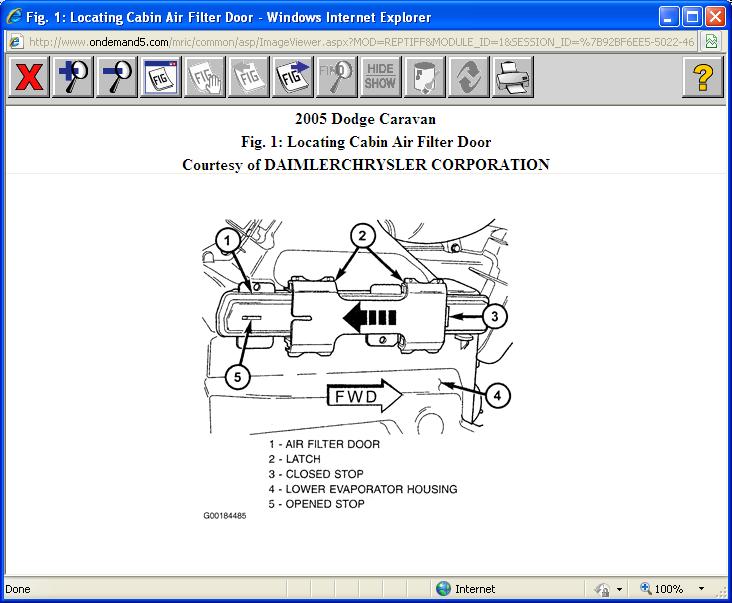 Fig. 1: Locating Cabin Air Filter Door - Windows Internet Explorer

http://www.ondemand5.com/mric/common/asp/ImageViewer.aspx?MOD=REPTIFF&MODULE_ID=1&SESSION_ID=%7B92BF6EE5-5022-46

FIG FIG FIG FIG FIND HIDE SHOW ?

2005 Dodge Caravan
Fig. 1: Locating Cabin Air Filter Door
Courtesy of DAIMLERCHRYSLER CORPORATION

1 2 3 4 5

FWD

1 - AIR FILTER DOOR
2 - LATCH
3 - CLOSED STOP
4 - LOWER EVAPORATOR HOUSING
5 - OPENED STOP

G00184485

Done Internet 100%