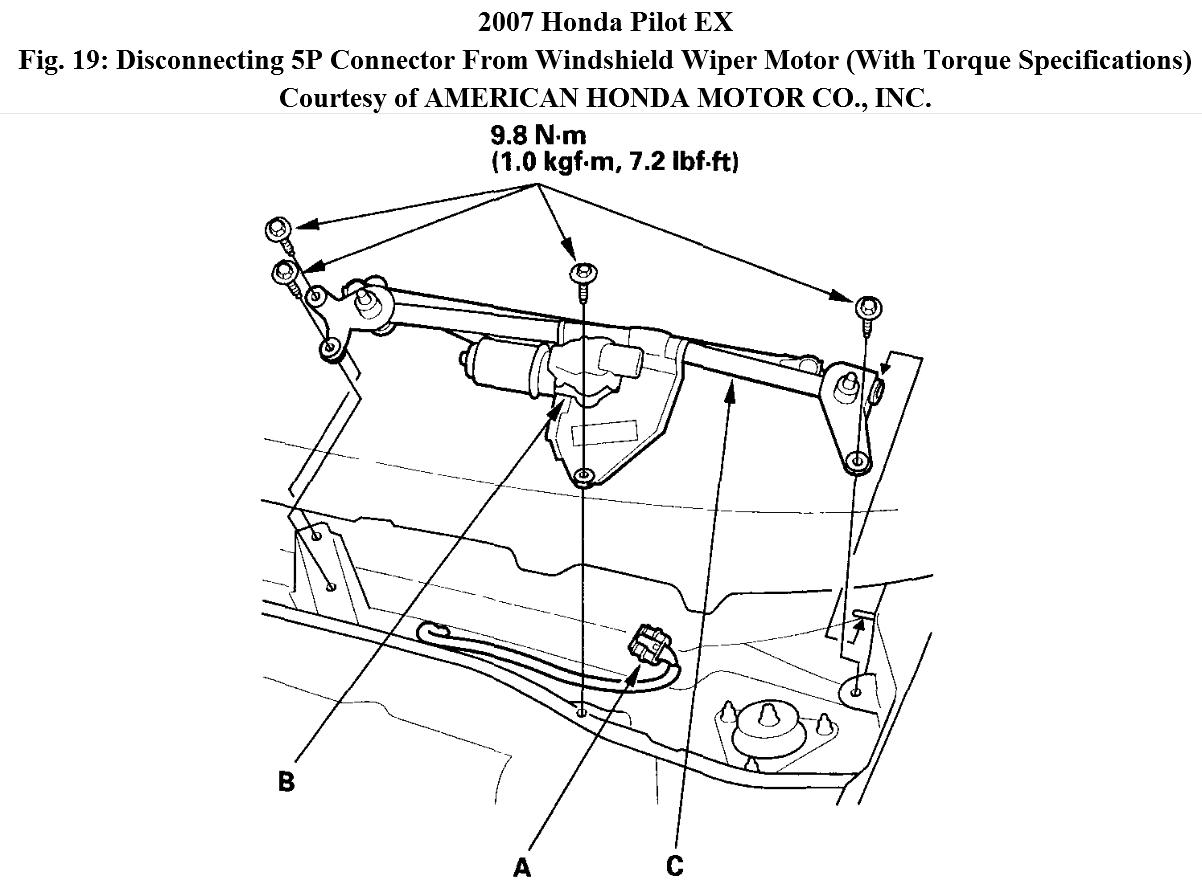 2007 Honda Pilot EX
Fig. 19: Disconnecting 5P Connector From Windshield Wiper Motor (With Torque Specifications)
Courtesy of AMERICAN HONDA MOTOR CO., INC.

9.8 N·m
(1.0 kgf·m, 7.2 lbf·ft)

B

A

C