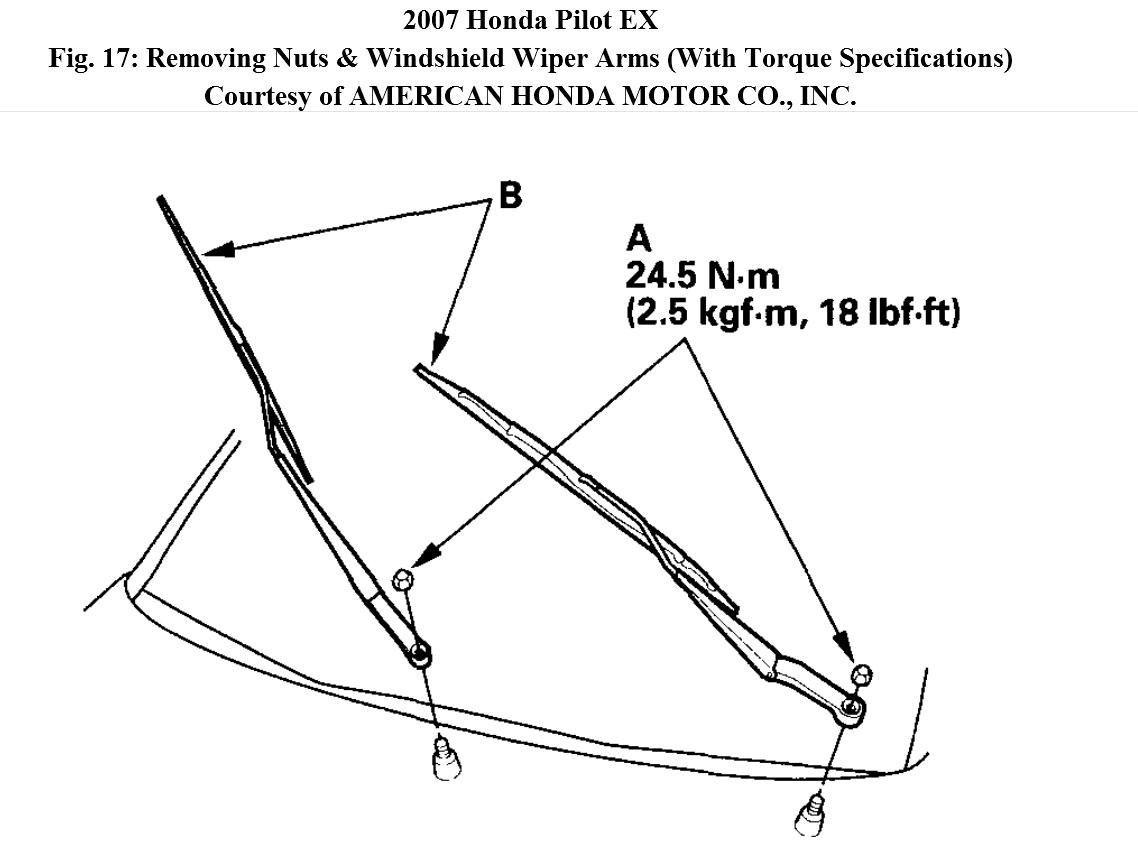 2007 Honda Pilot EX
Fig. 17: Removing Nuts & Windshield Wiper Arms (With Torque Specifications)
Courtesy of AMERICAN HONDA MOTOR CO., INC.

B

A
24.5 N·m
(2.5 kgf·m, 18 lbf·ft)