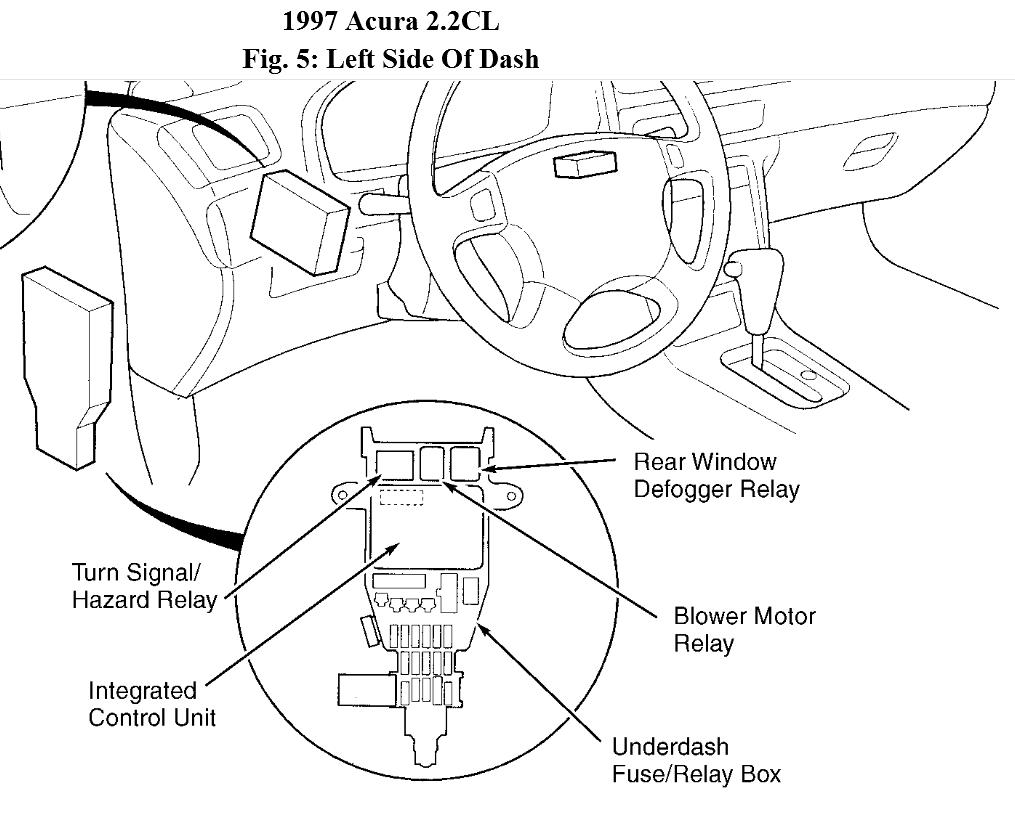 1997 Acura 2.2CL
Fig. 5: Left Side Of Dash

Rear Window Defogger Relay

Turn Signal/ Hazard Relay

Blower Motor Relay

Integrated Control Unit

Underdash Fuse/Relay Box